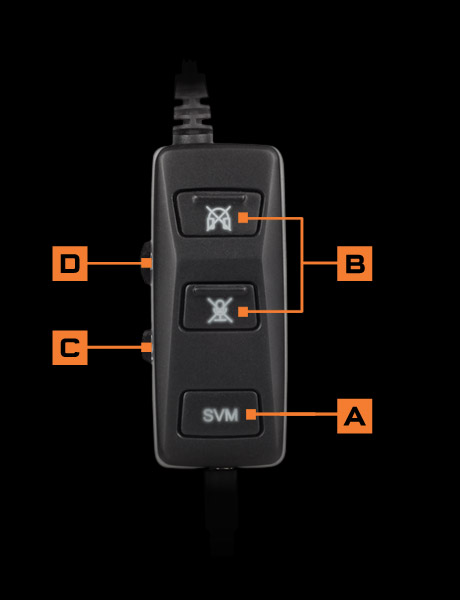 D
B
C
SVM
A